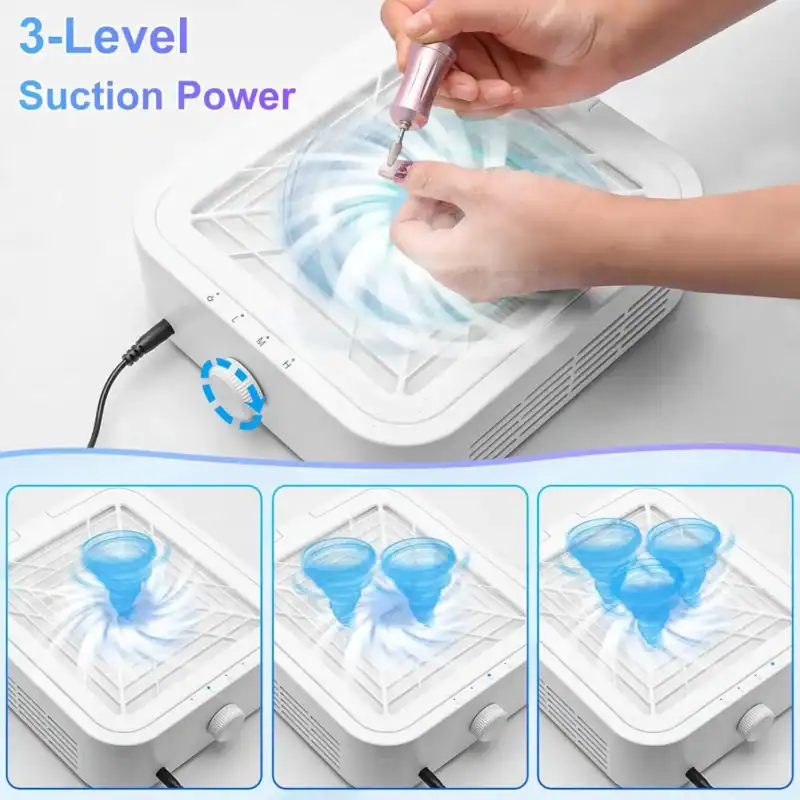 3-Level
Suction Power

L
M
H